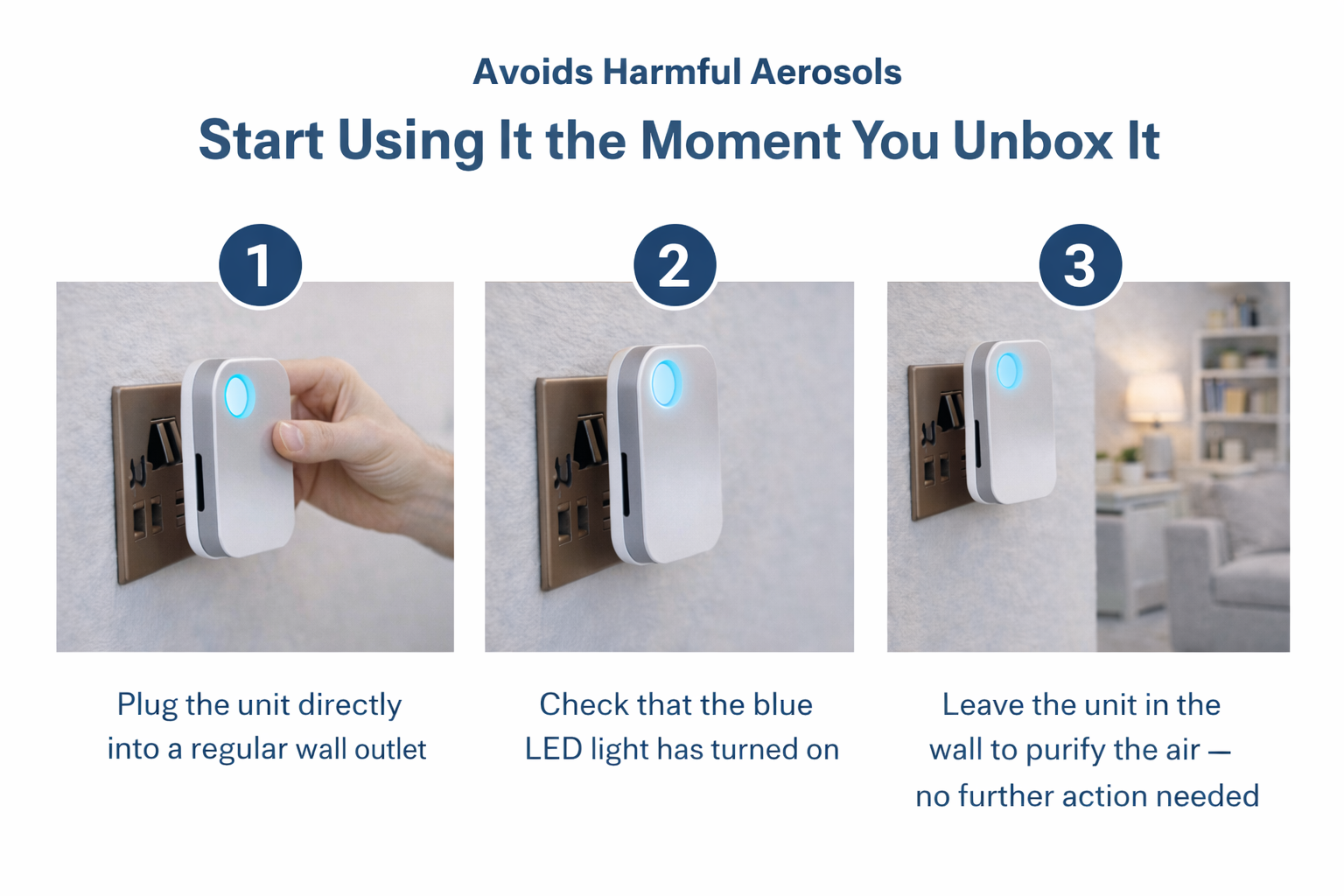 Avoids Harmful Aerosols

Start Using It the Moment You Unbox It

1

Plug the unit directly into a regular wall outlet

2

Check that the blue LED light has turned on

3

Leave the unit in the wall to purify the air — no further action needed